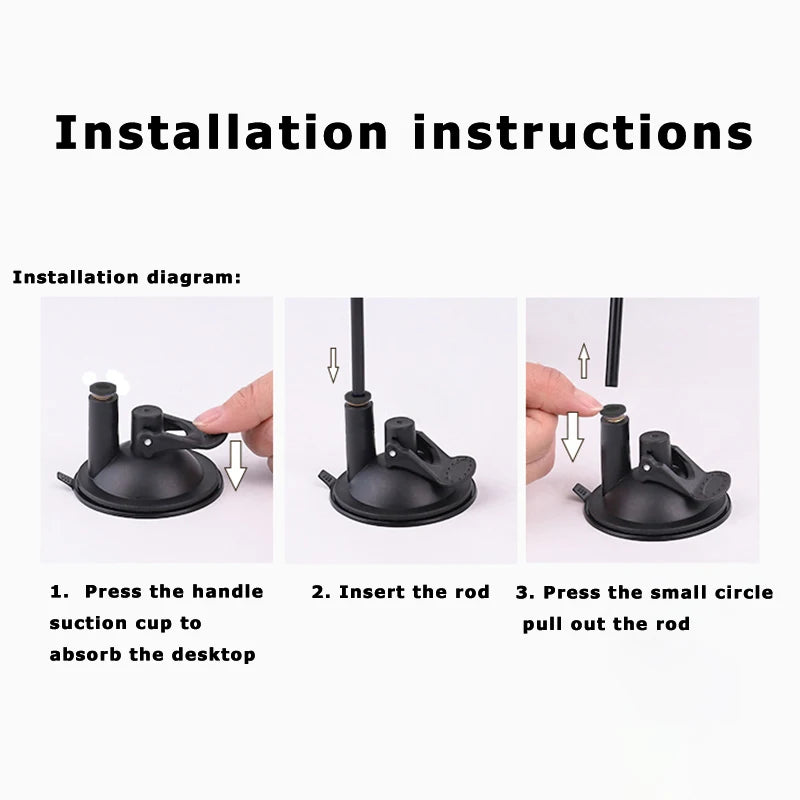 Installation instructions

Installation diagram:

1. Press the handle suction cup to absorb the desktop

2. Insert the rod

3. Press the small circle pull out the rod