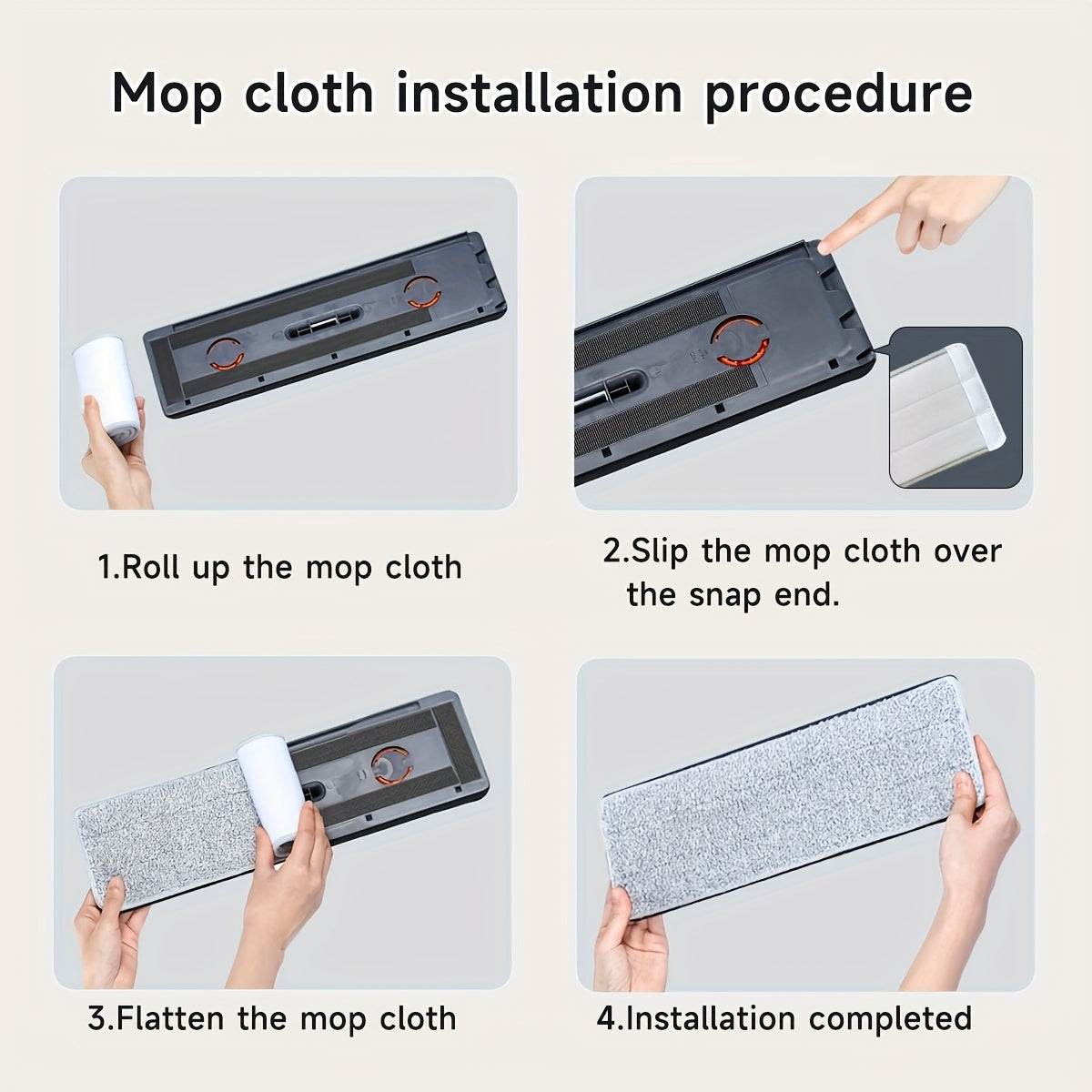 Mop cloth installation procedure

1.Roll up the mop cloth

2.Slip the mop cloth over the snap end.

3.Flatten the mop cloth

4.Installation completed