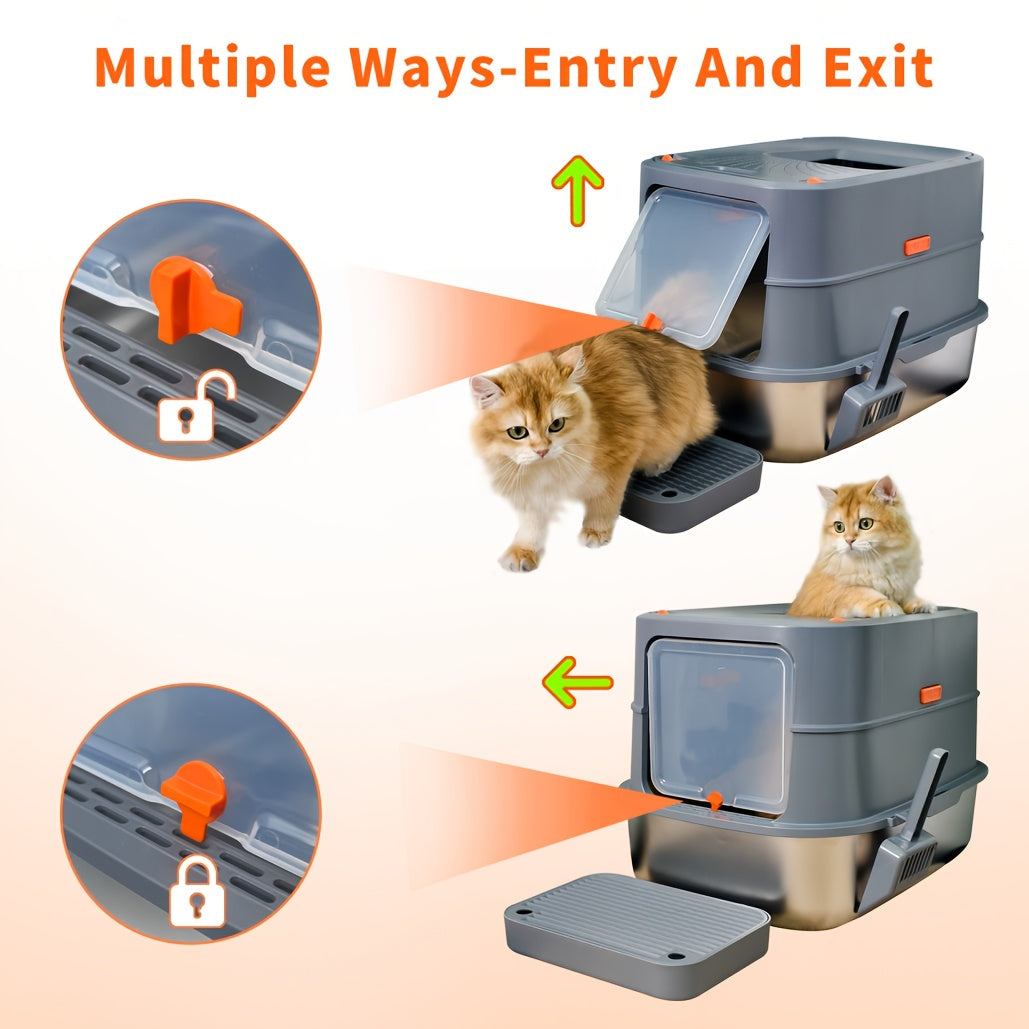 Multiple Ways-Entry And Exit