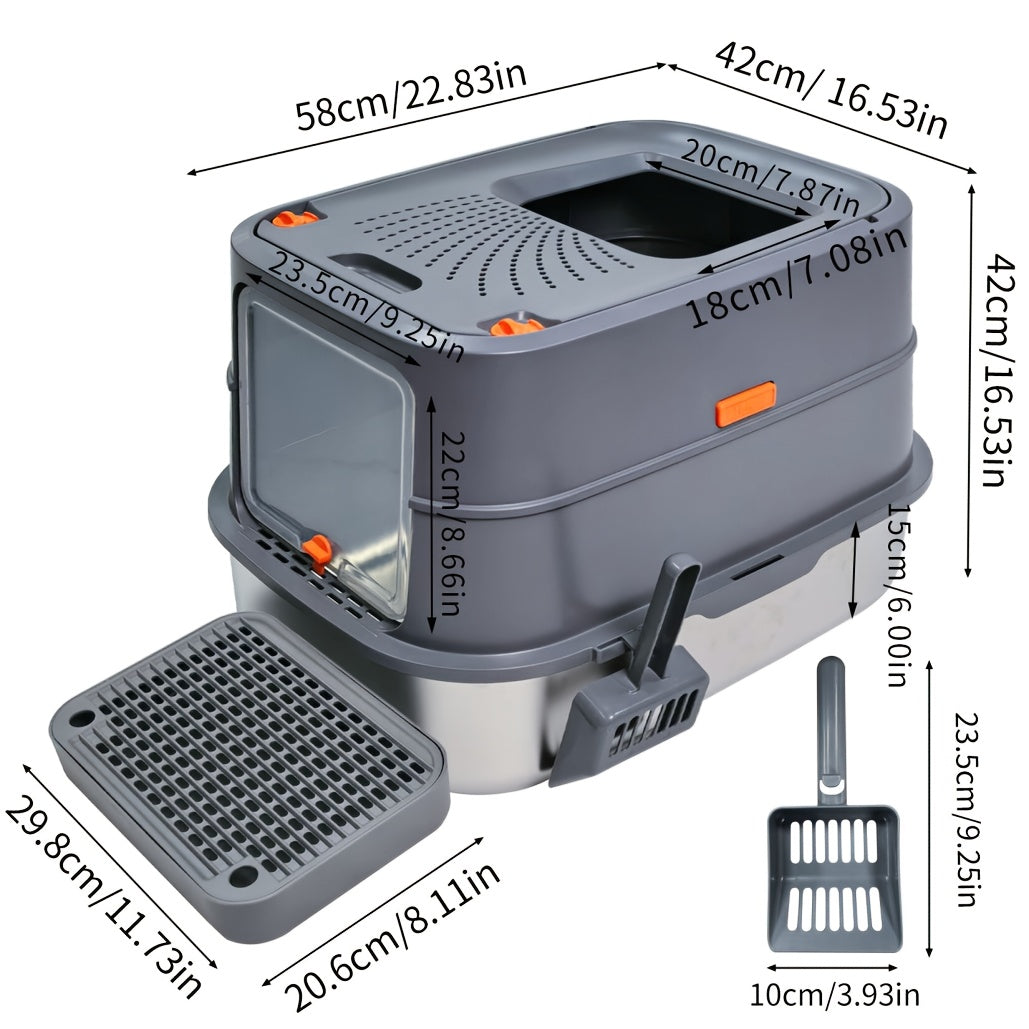 58cm/22.83in
42cm/ 16.53in
20cm/7.87in
18cm/7.08in
23.5cm/9.25in
42cm/16.53in
22cm/8.66in
15cm/6.00in
23.5cm/9.25in
29.8cm/11.73in
20.6cm/8.11in
10cm/3.93in