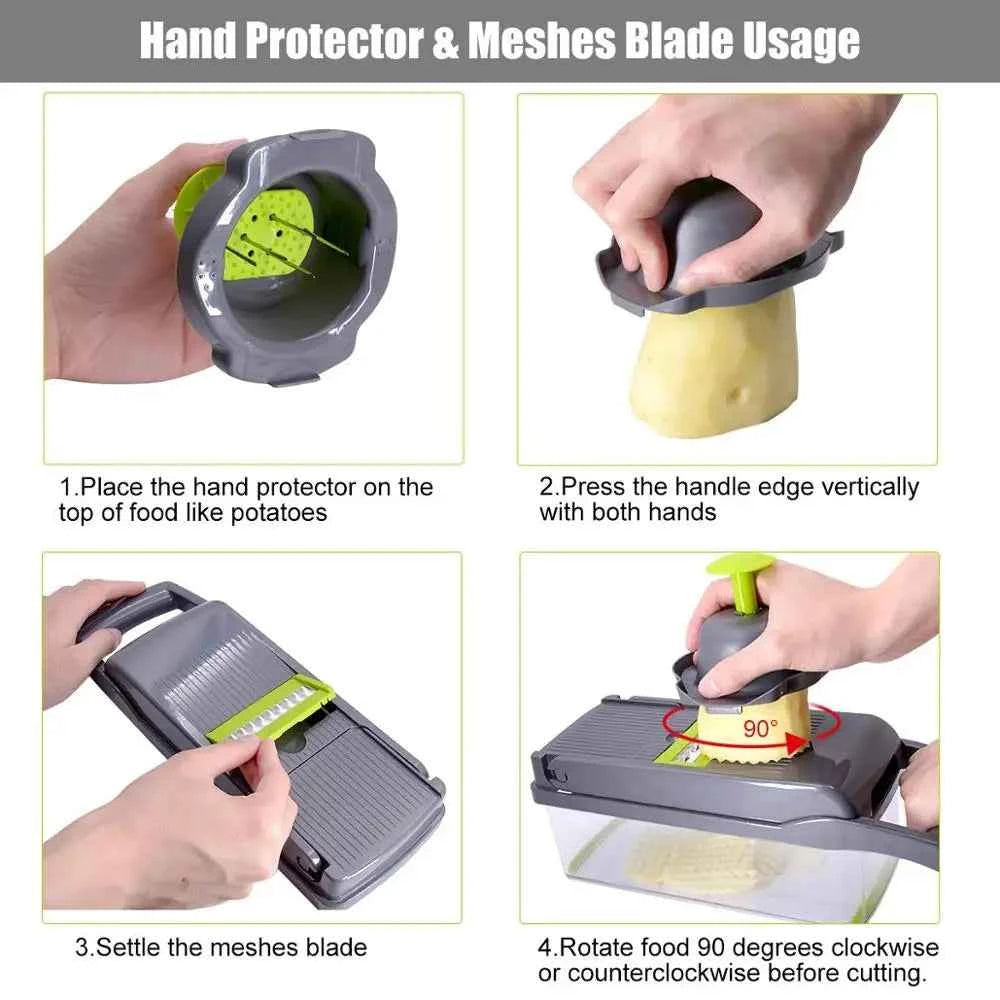 Hand Protector & Meshes Blade Usage

1.Place the hand protector on the top of food like potatoes

2.Press the handle edge vertically with both hands

3.Settle the meshes blade

90°

4.Rotate food 90 degrees clockwise or counterclockwise before cutting.