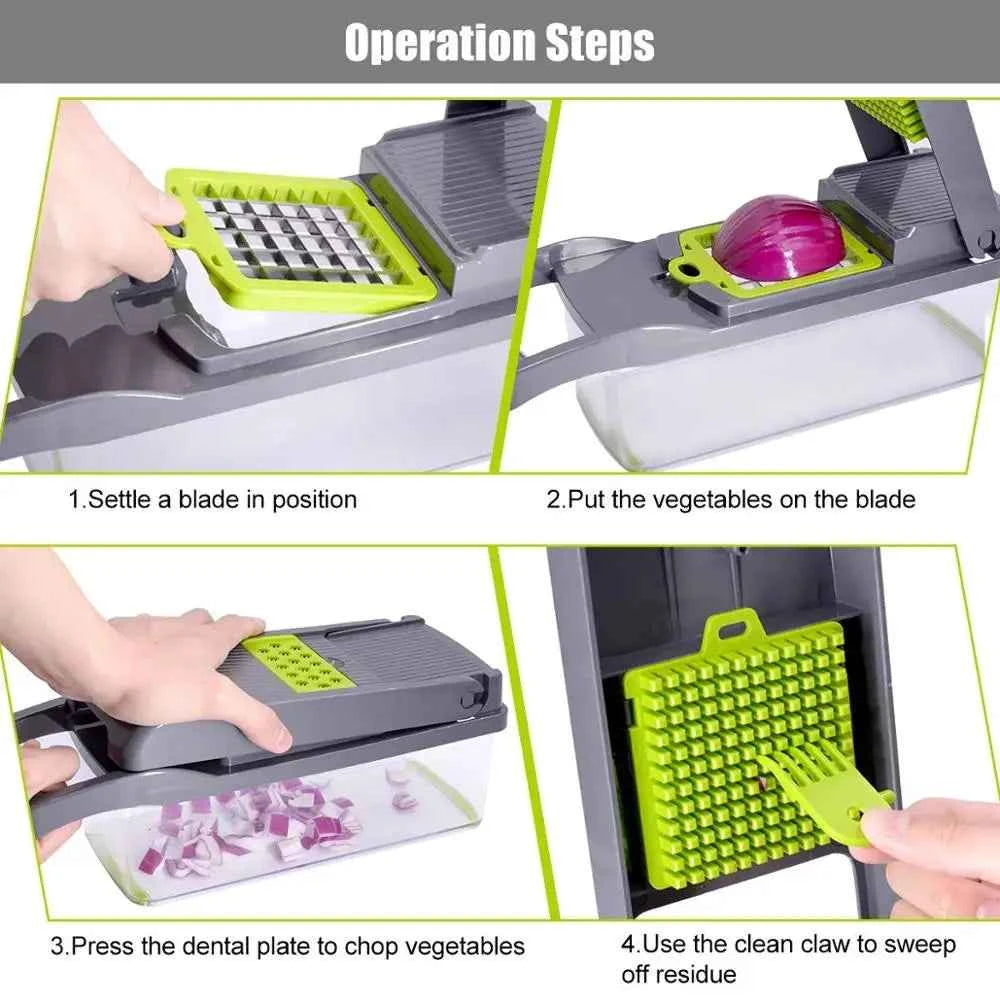 Operation Steps

1.Settle a blade in position

2.Put the vegetables on the blade

3.Press the dental plate to chop vegetables

4.Use the clean claw to sweep off residue