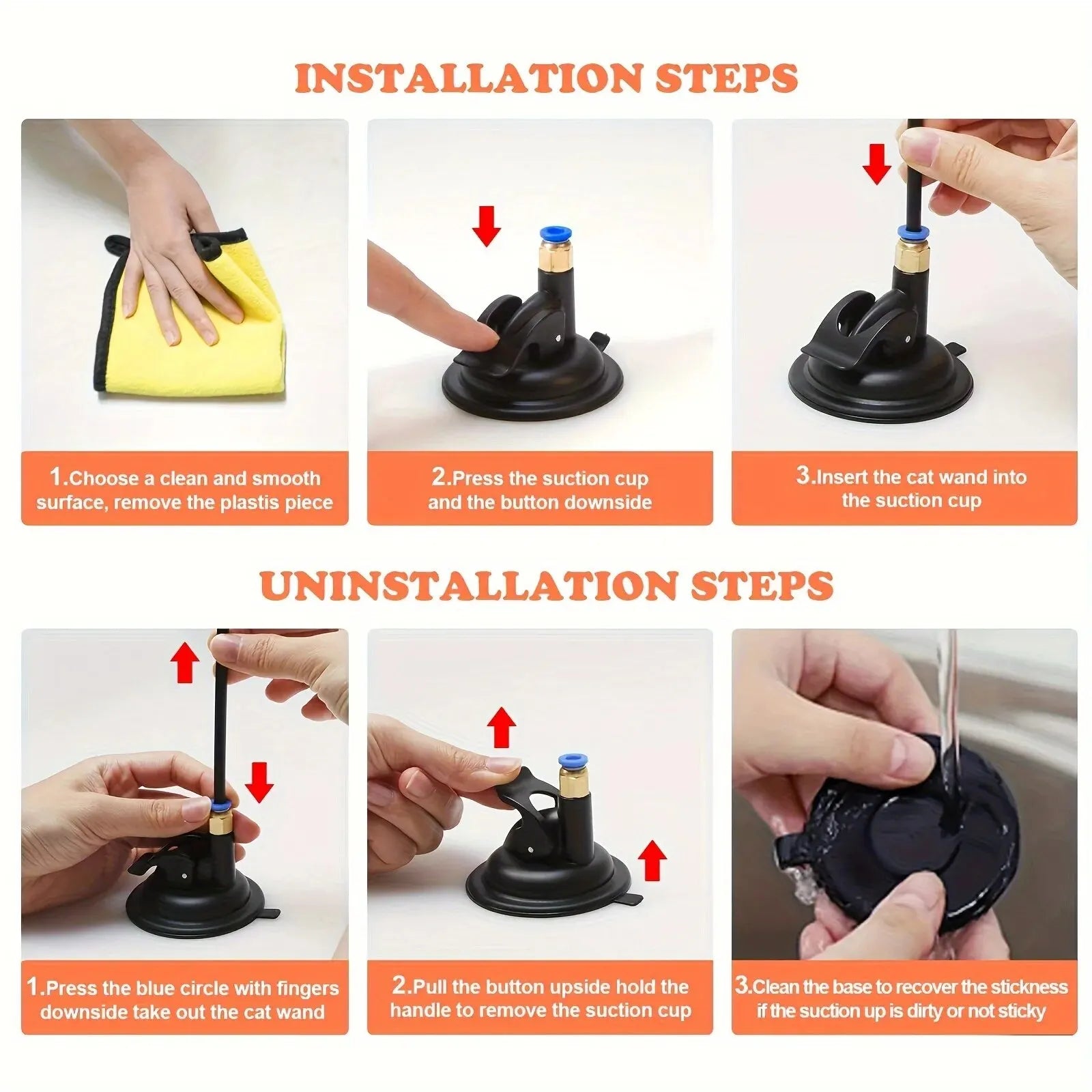 INSTALLATION STEPS

1.Choose a clean and smooth surface, remove the plastis piece

2.Press the suction cup and the button downside

3.Insert the cat wand into the suction cup

UNINSTALLATION STEPS

1.Press the blue circle with fingers downside take out the cat wand

2.Pull the button upside hold the handle to remove the suction cup

3.Clean the base to recover the stickness if the suction up is dirty or not sticky