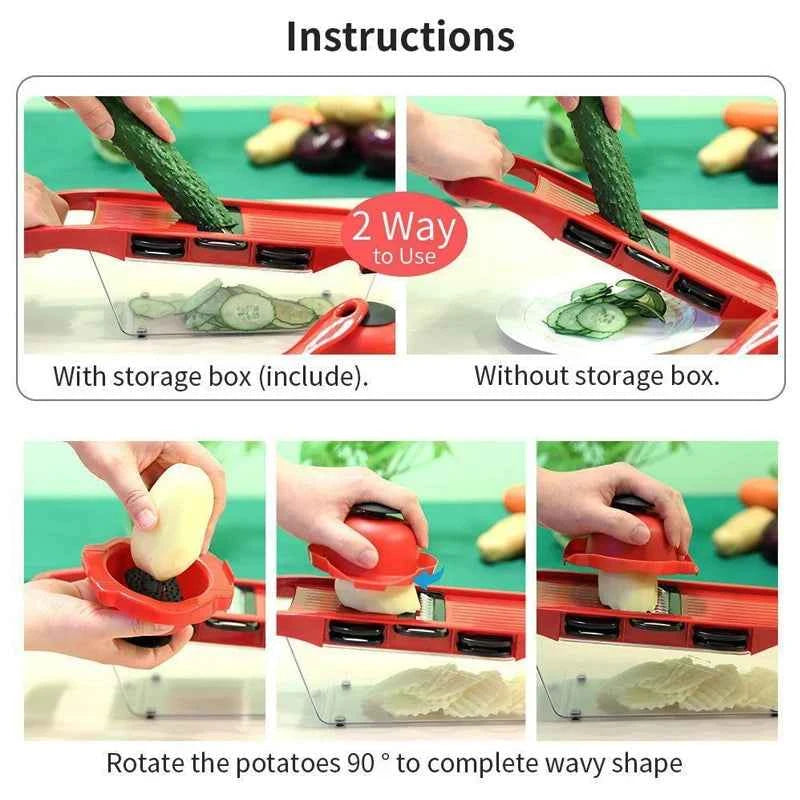 Instructions

2 Way
to Use

With storage box (include).

Without storage box.

Rotate the potatoes 90 ° to complete wavy shape