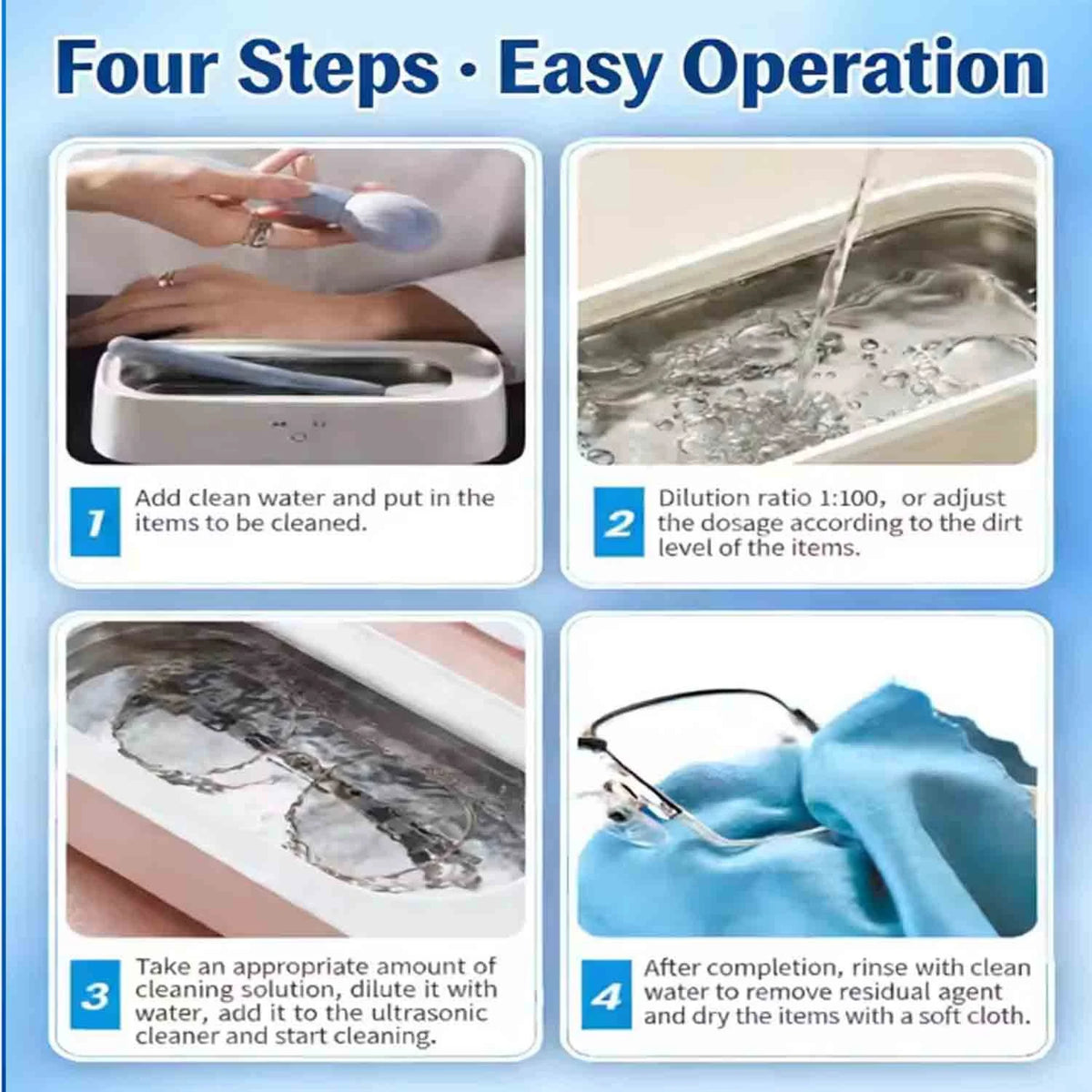 Four Steps · Easy Operation

1 Add clean water and put in the items to be cleaned.

2 Dilution ratio 1:100， or adjust the dosage according to the dirt level of the items.

3 Take an appropriate amount of cleaning solution, dilute it with water, add it to the ultrasonic cleaner and start cleaning.

4 After completion, rinse with clean water to remove residual agent and dry the items with a soft cloth.