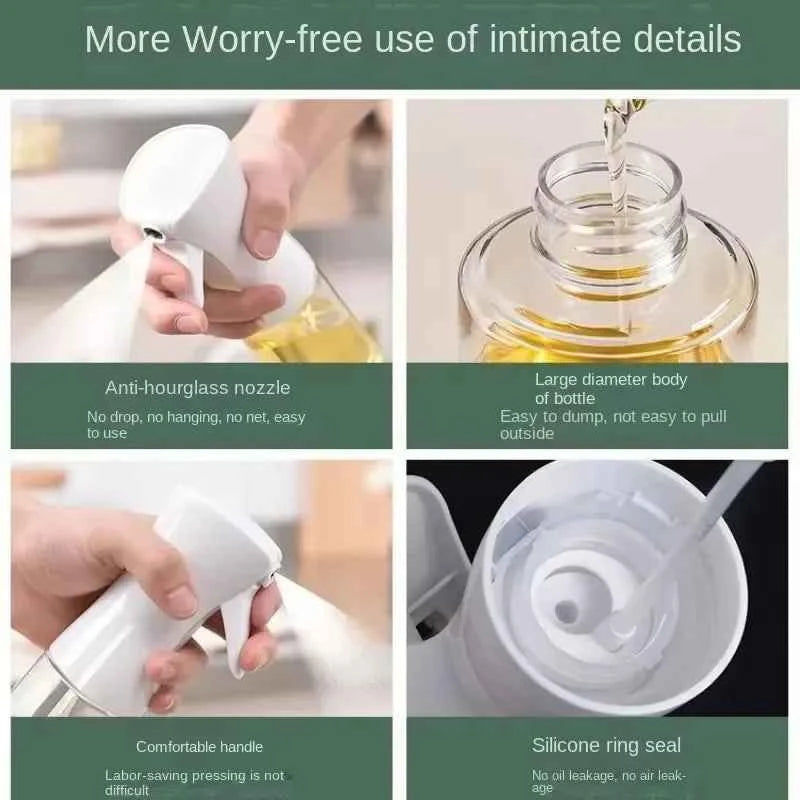 More Worry-free use of intimate details

Anti-hourglass nozzle

No drop, no hanging, no net, easy to use

Large diameter body of bottle

Easy to dump, not easy to pull outside

Comfortable handle

Labor-saving pressing is not difficult

Silicone ring seal

No oil leakage, no air leakage