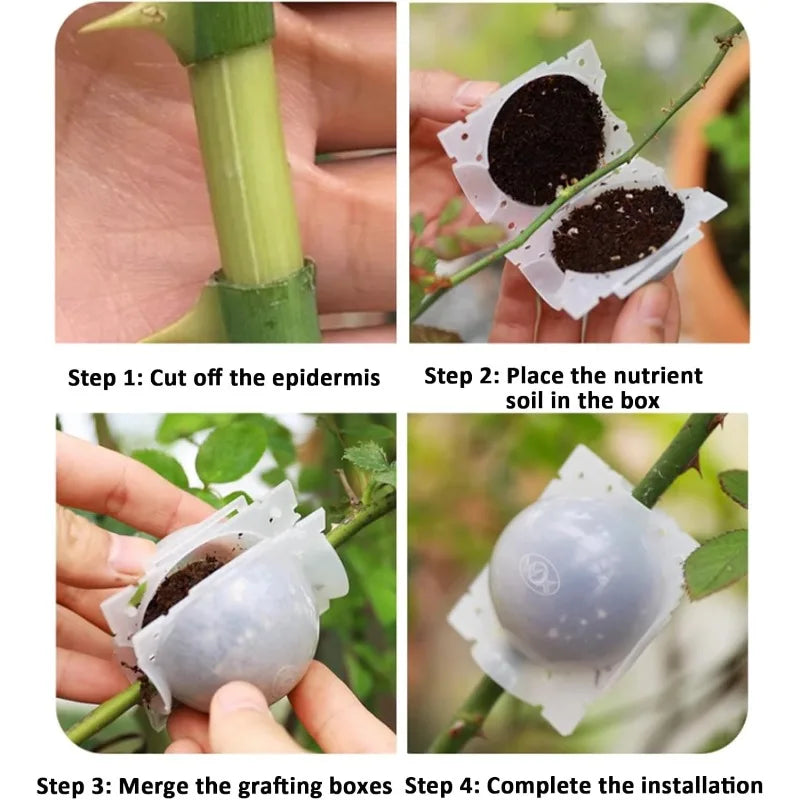 Step 1: Cut off the epidermis

Step 2: Place the nutrient soil in the box

Step 3: Merge the grafting boxes

Step 4: Complete the installation