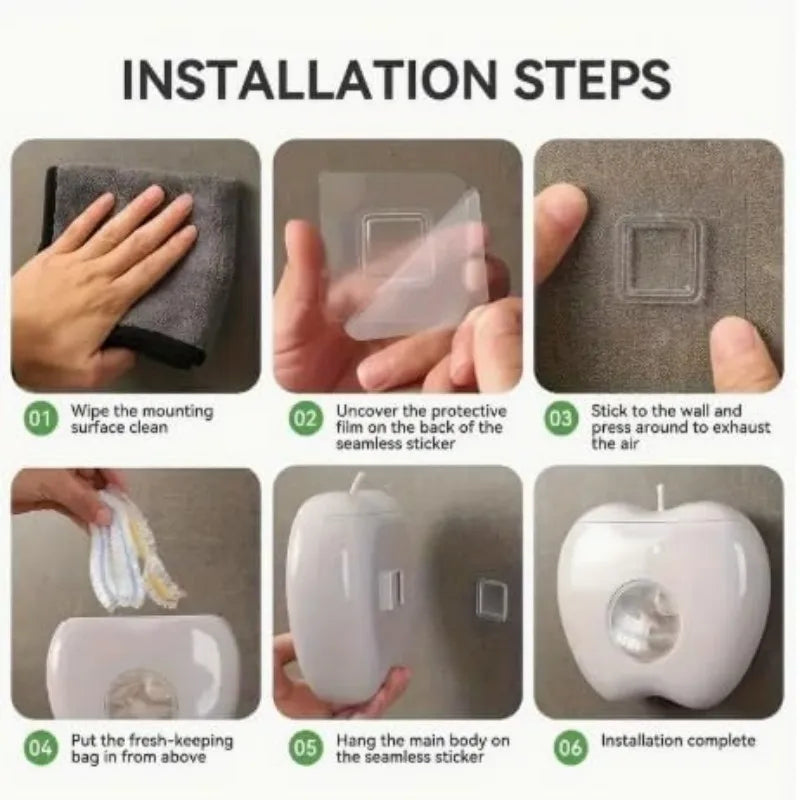 INSTALLATION STEPS

01 Wipe the mounting surface clean

02 Uncover the protective film on the back of the seamless sticker

03 Stick to the wall and press around to exhaust the air

04 Put the fresh-keeping bag in from above

05 Hang the main body on the seamless sticker

06 Installation complete